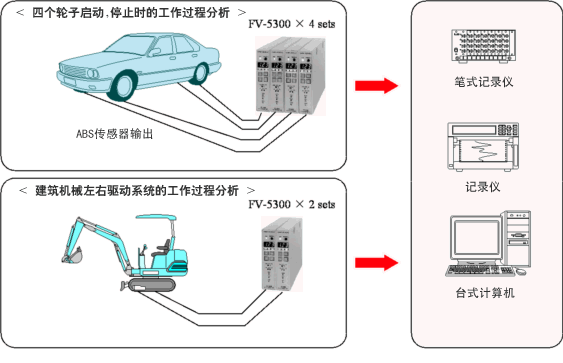 < 四个轮子启动,停止时的工作过程分析 >

FV-5300 × 4 sets

ABS传感器输出

< 建筑机械左右驱动系统的工作过程分析 >

FV-5300 × 2 sets

笔式记录仪

记录仪

台式计算机